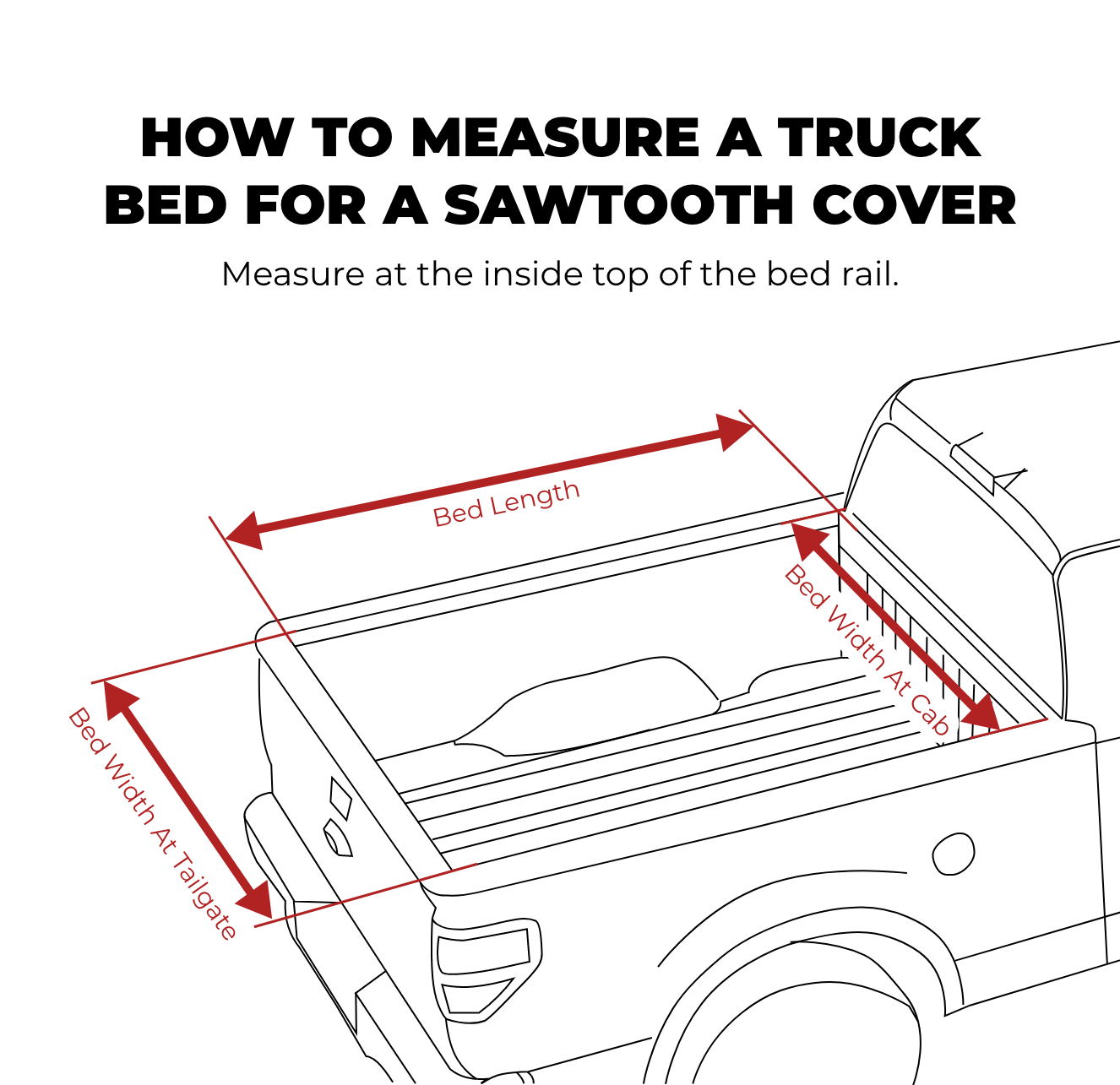 HOW TO MEASURE A TRUCK BED FOR A SAWTOOTH COVER

Measure at the inside top of the bed rail.

Bed Length

Bed Width At Cab

Bed Width At Tailgate